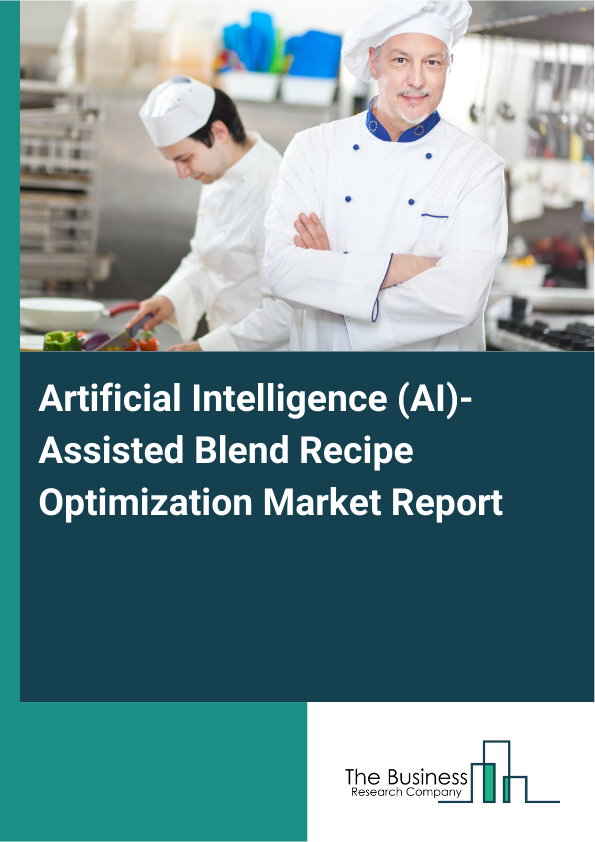 Artificial Intelligence (AI)-Assisted Blend Recipe Optimization Market Report

The Business
Research Company