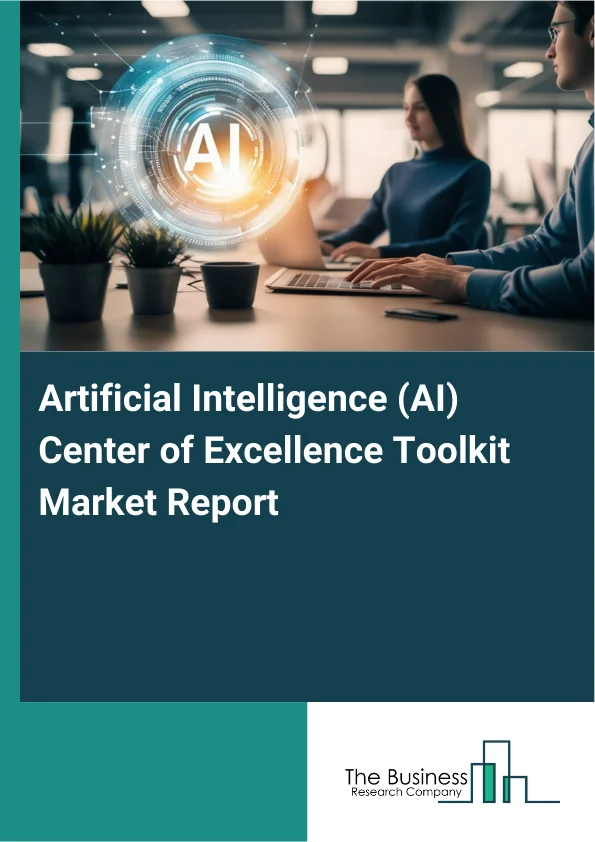 AI

Artificial Intelligence (AI) Center of Excellence Toolkit Market Report

The Business
Research Company