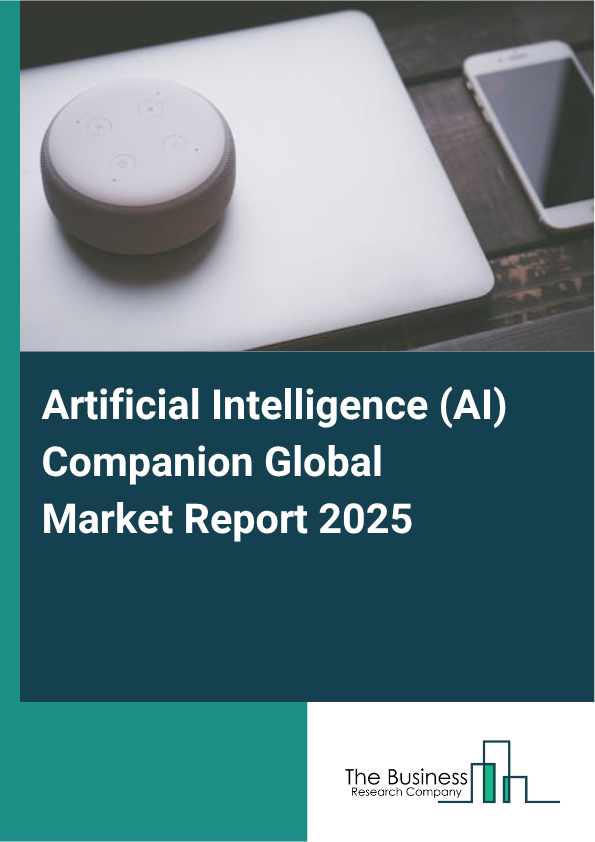 Artificial Intelligence (AI) Companion Global Market Report 2025

The Business
Research Company