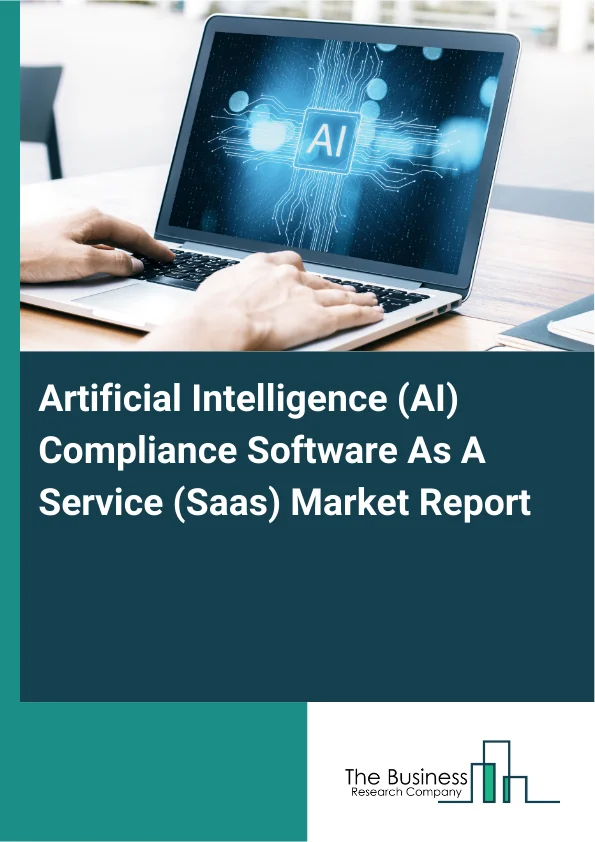 AI

Artificial Intelligence (AI) Compliance Software As A Service (Saas) Market Report

The Business
Research Company