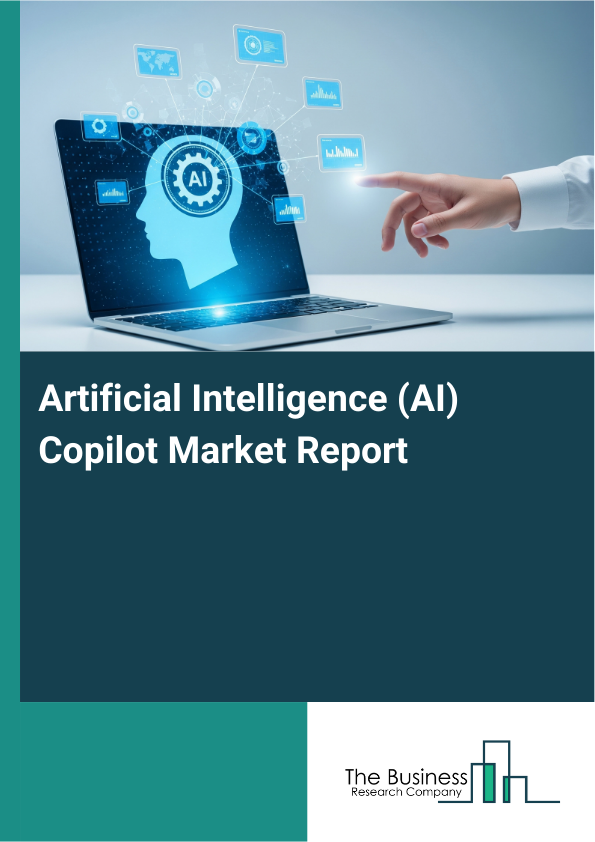 AI

Artificial Intelligence (AI) Copilot Market Report

The Business
Research Company