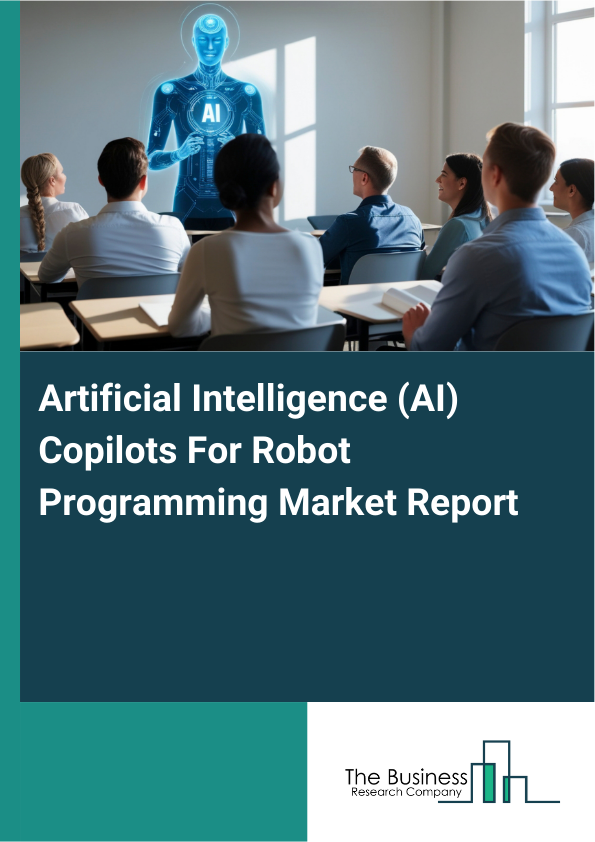 AI

Artificial Intelligence (AI) Copilots For Robot Programming Market Report

The Business
Research Company