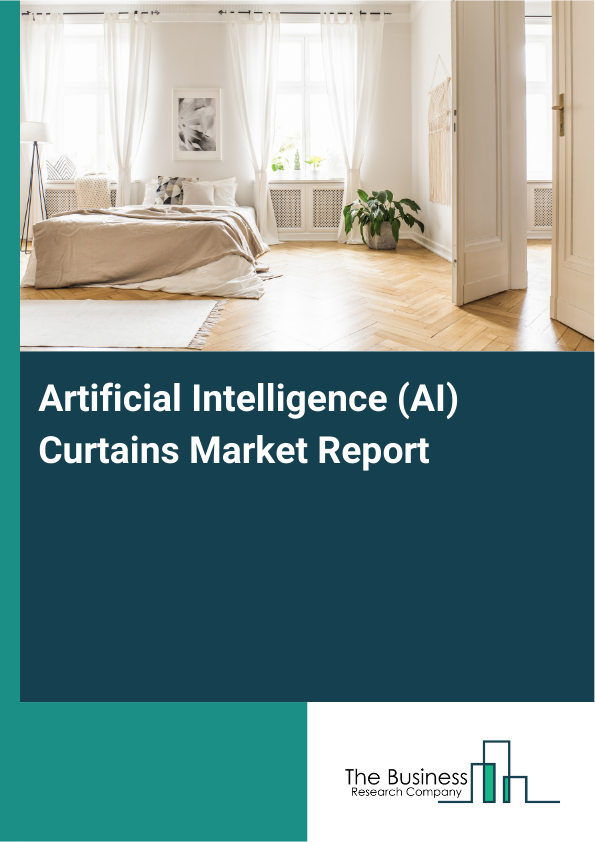 Artificial Intelligence (AI) Curtains Market Report

The Business
Research Company