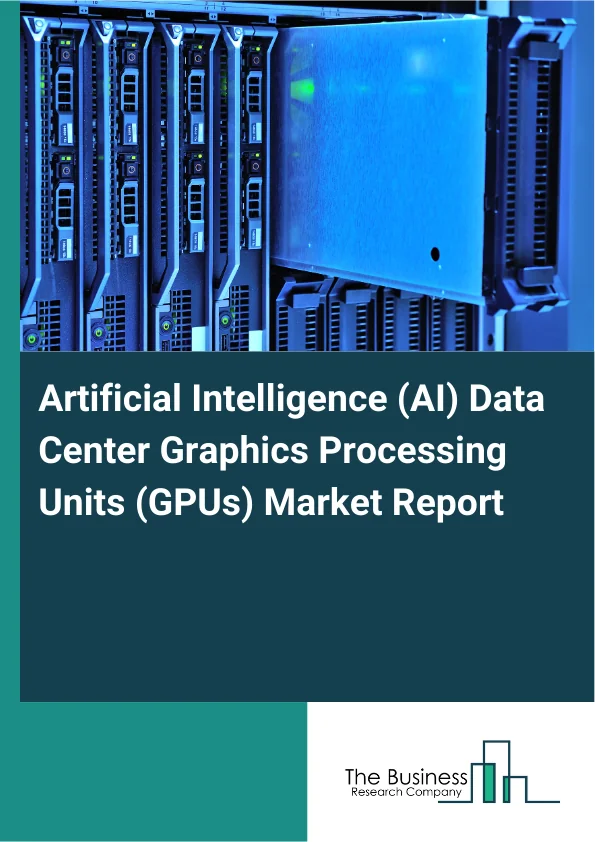 Artificial Intelligence (AI) Data Center Graphics Processing Units (GPUs) Market Report

The Business
Research Company