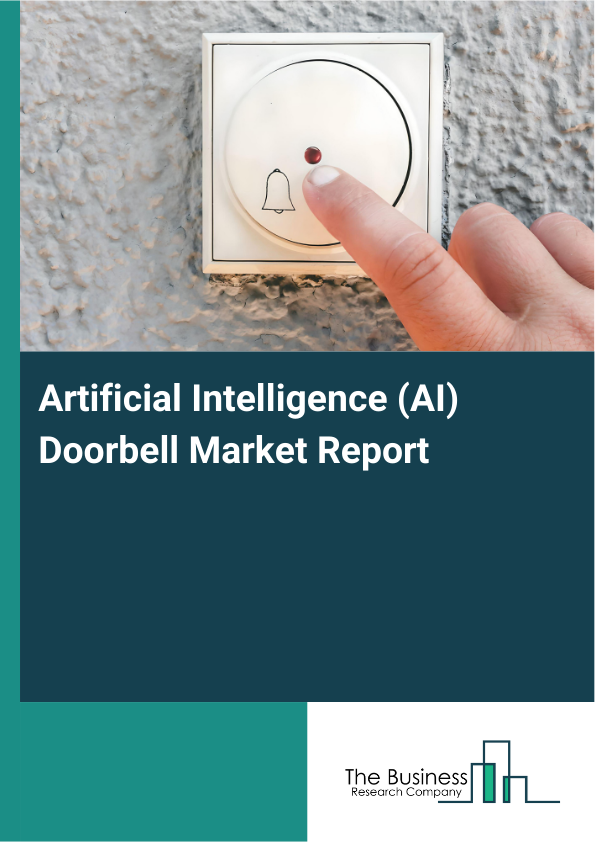 Artificial Intelligence (AI) Doorbell Market Report

The Business
Research Company