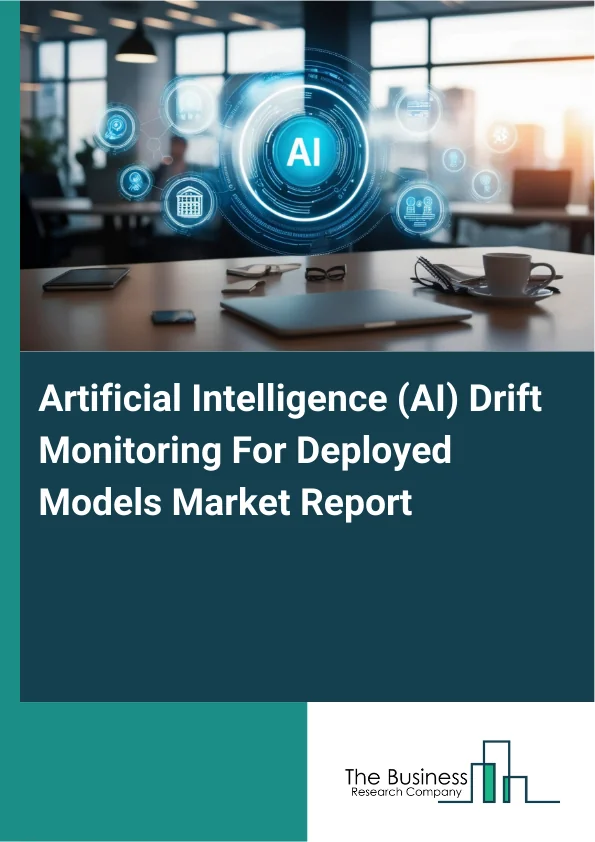 AI

Artificial Intelligence (AI) Drift Monitoring For Deployed Models Market Report

The Business
Research Company