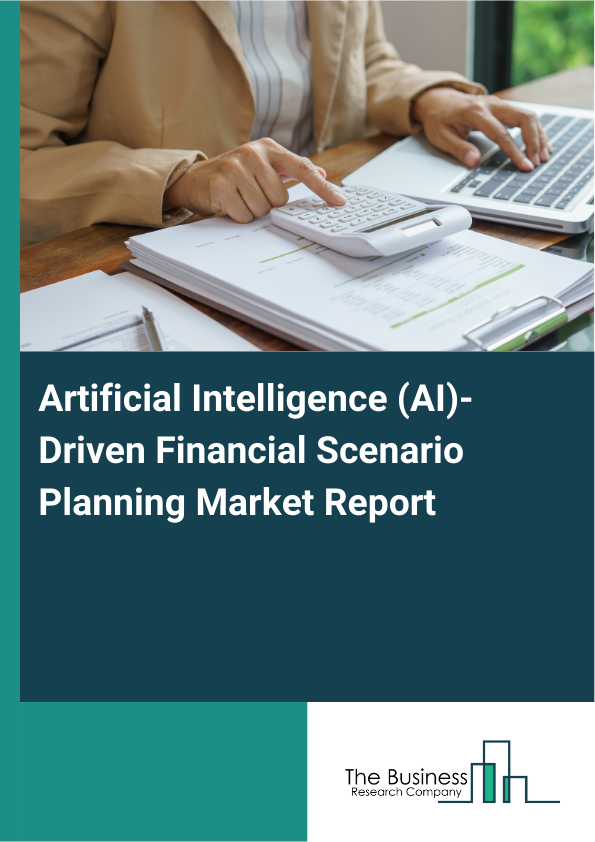 Artificial Intelligence (AI)-Driven Financial Scenario Planning Market Report

The Business
Research Company