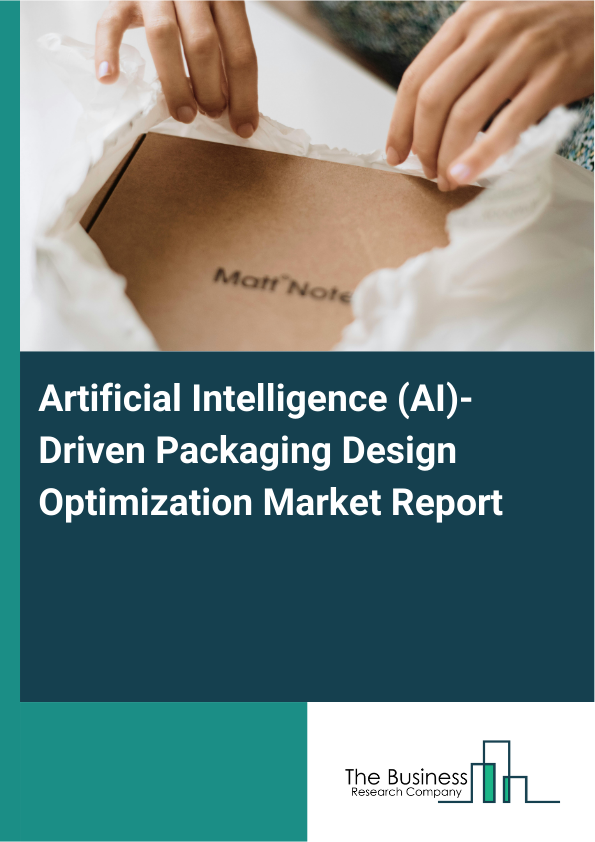 Matt Note

Artificial Intelligence (AI)-Driven Packaging Design Optimization Market Report

The Business
Research Company