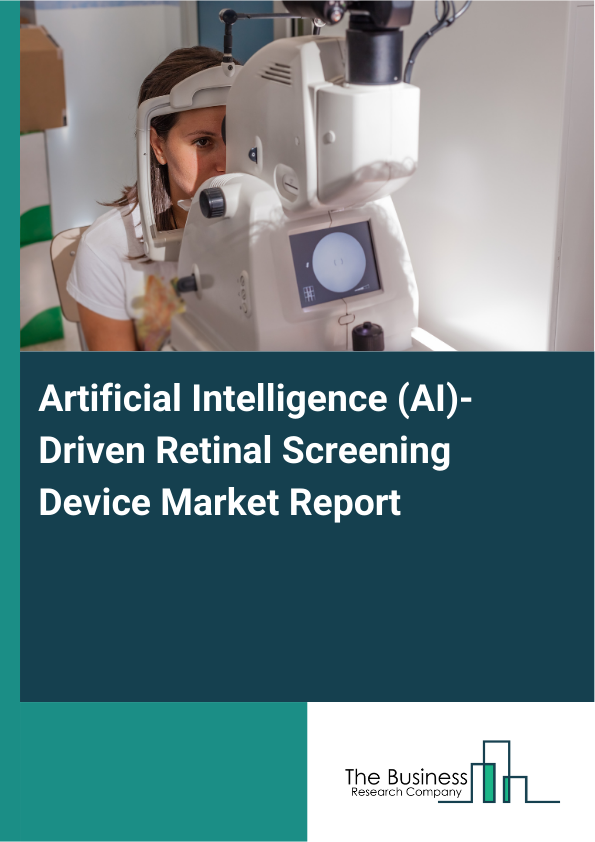 Artificial Intelligence (AI)-Driven Retinal Screening Device Market Report

The Business
Research Company