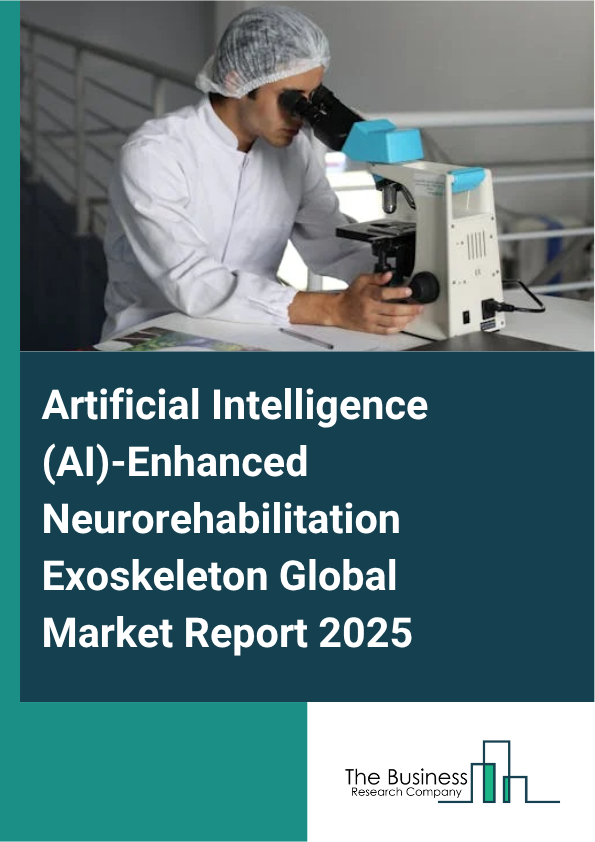 Artificial Intelligence (AI)-Enhanced Neurorehabilitation Exoskeleton Global Market Report 2025

The Business
Research Company