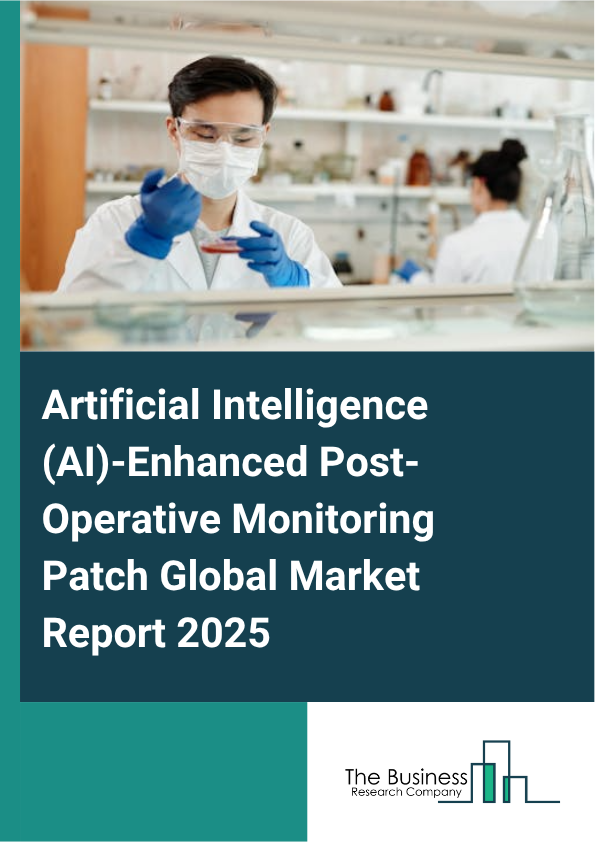 Artificial Intelligence (AI)-Enhanced Post-Operative Monitoring Patch Global Market Report 2025

The Business
Research Company