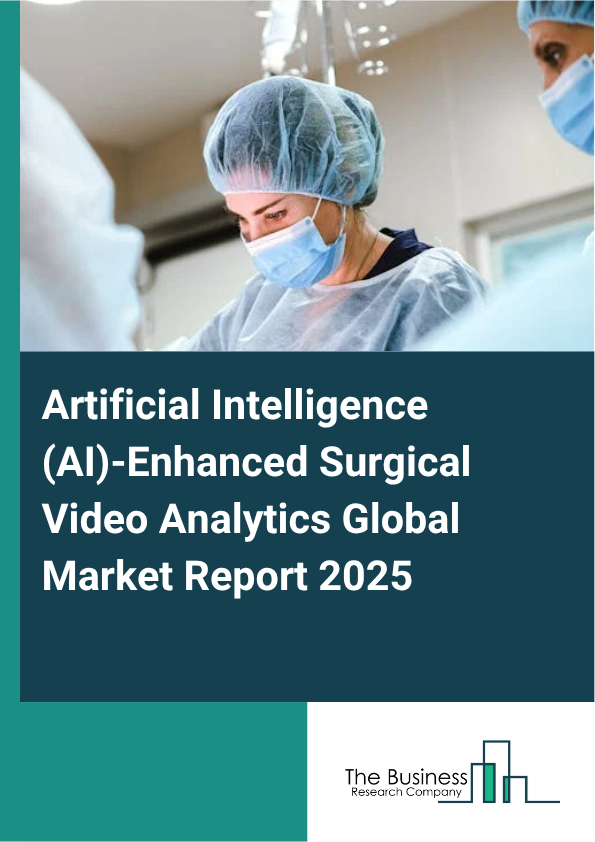 Artificial Intelligence (AI)-Enhanced Surgical Video Analytics Global Market Report 2025

The Business
Research Company