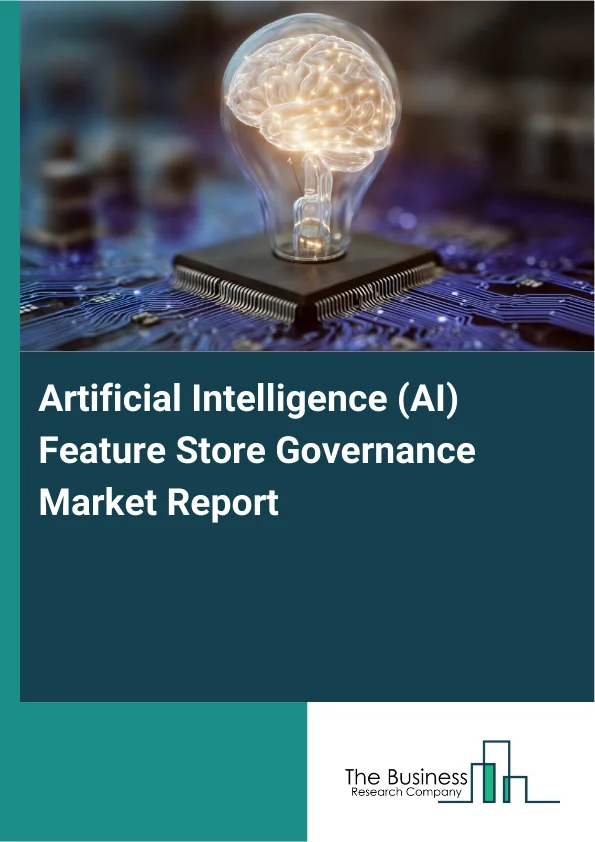 Artificial Intelligence (AI) Feature Store Governance Market Report

The Business
Research Company