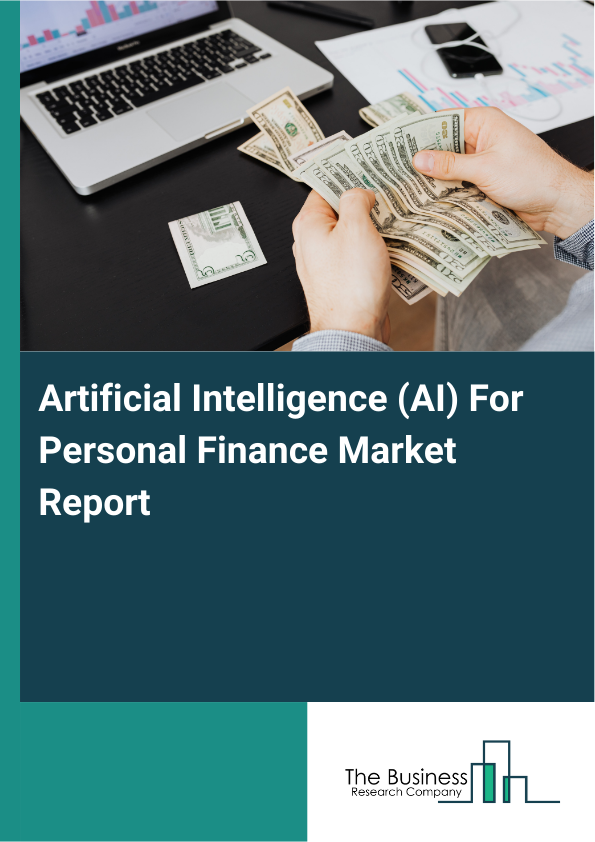 Artificial Intelligence (AI) For Personal Finance Market Report

The Business
Research Company