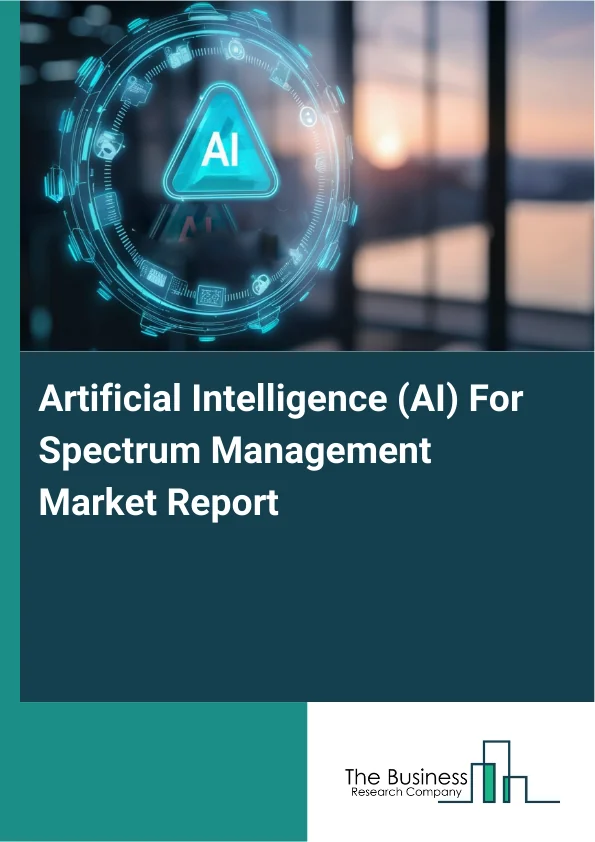 AI

Artificial Intelligence (AI) For Spectrum Management Market Report

The Business
Research Company