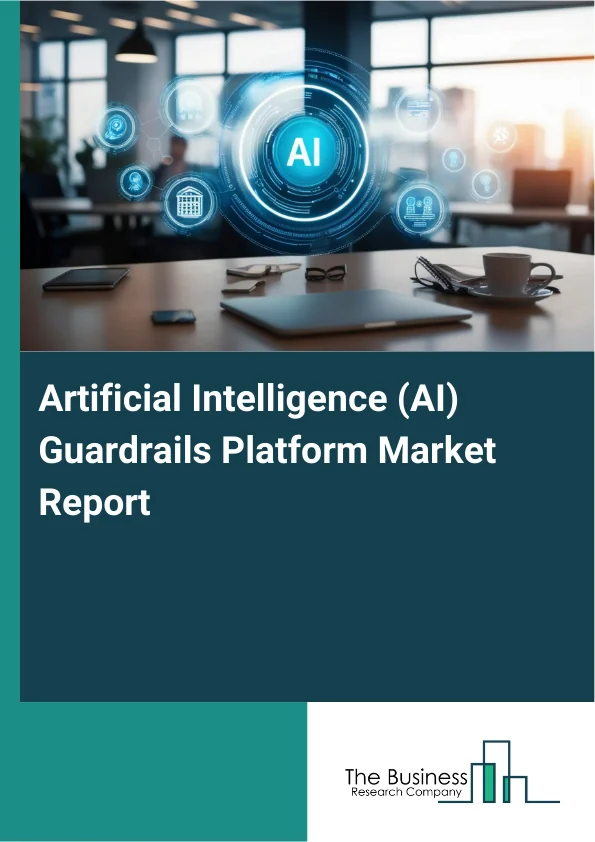 AI

Artificial Intelligence (AI) Guardrails Platform Market Report

The Business
Research Company