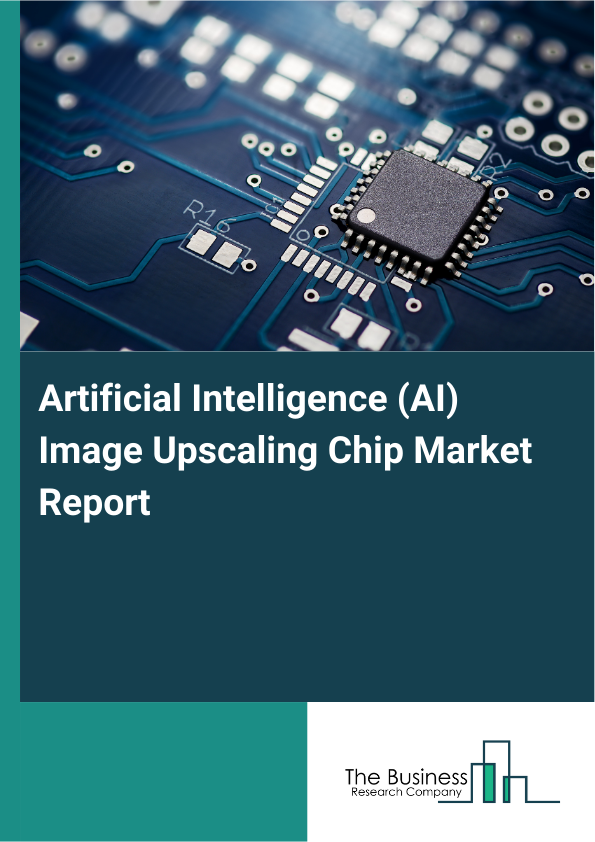 R16

Artificial Intelligence (AI) Image Upscaling Chip Market Report

The Business
Research Company