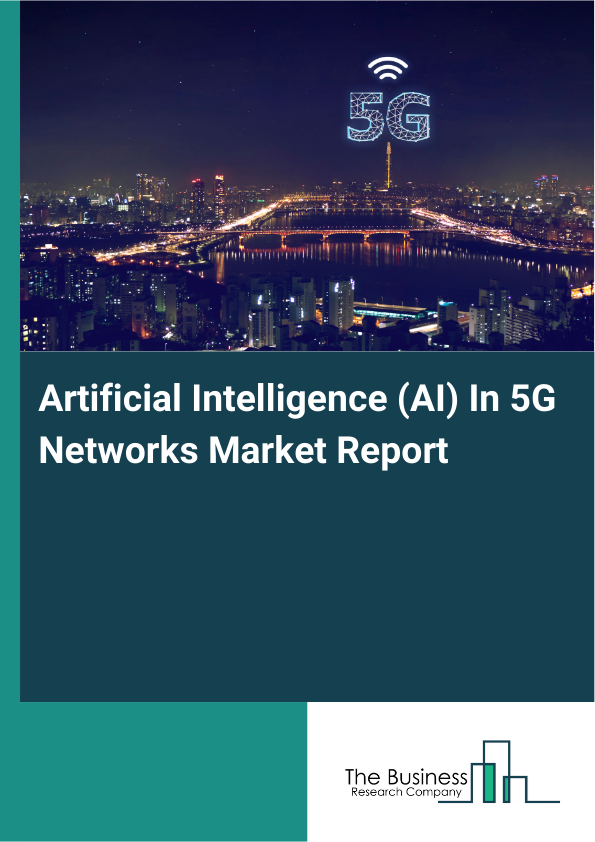 5G

Artificial Intelligence (AI) In 5G Networks Market Report

The Business
Research Company