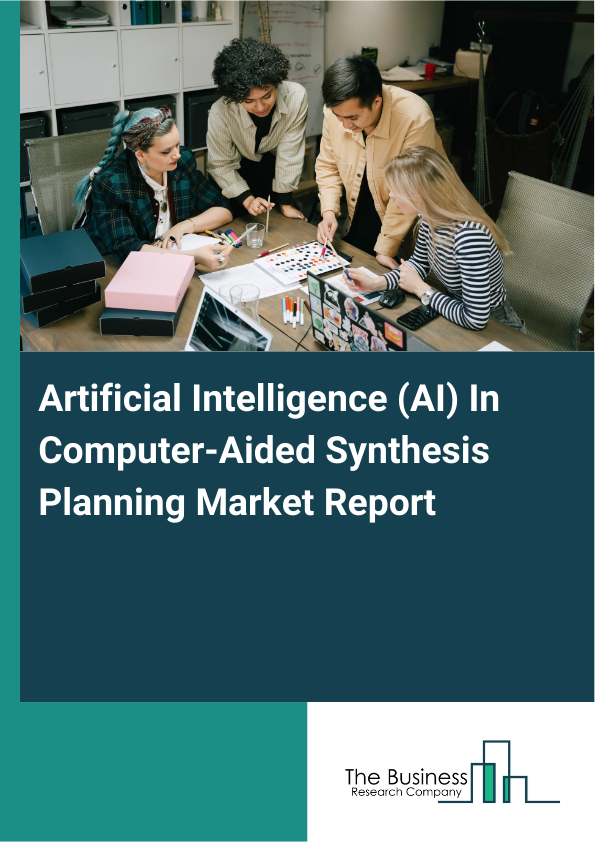 Artificial Intelligence (AI) In Computer-Aided Synthesis Planning Market Report

The Business
Research Company