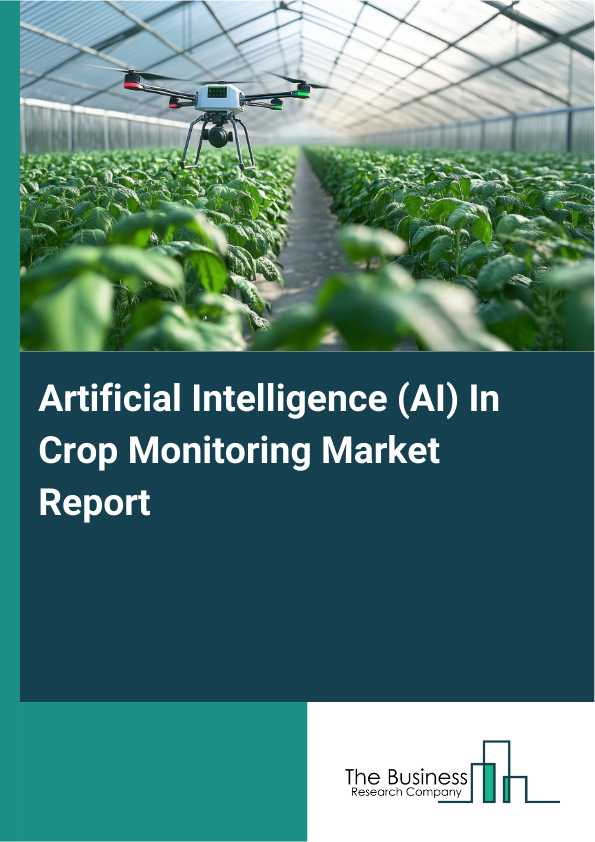 Artificial Intelligence (AI) In Crop Monitoring Market Report

The Business
Research Company