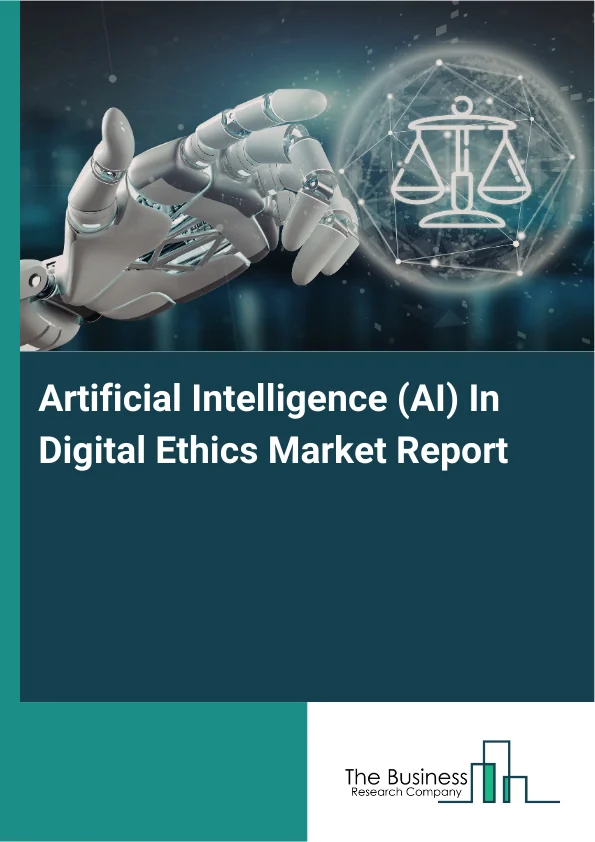 Artificial Intelligence (AI) In Digital Ethics Market Report

The Business
Research Company