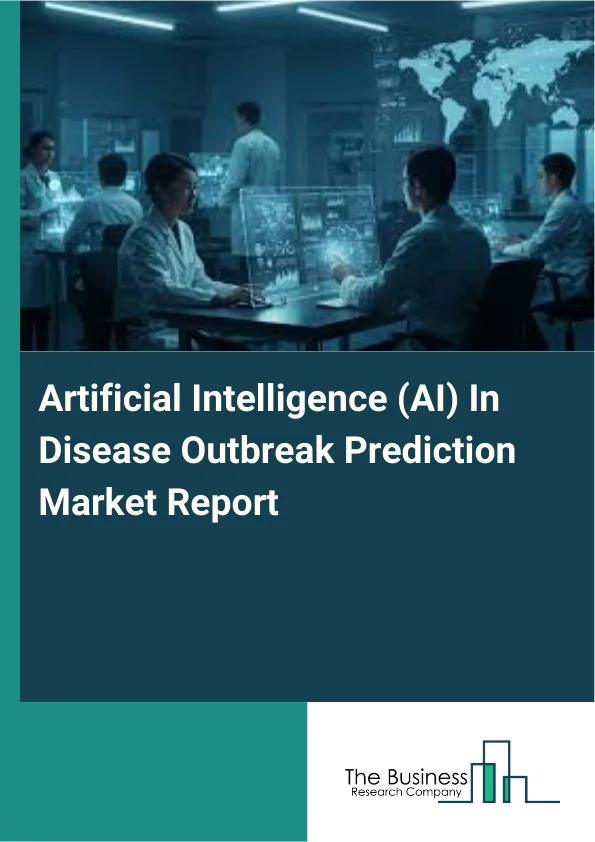 Artificial Intelligence (AI) In Disease Outbreak Prediction Market Report

The Business
Research Company