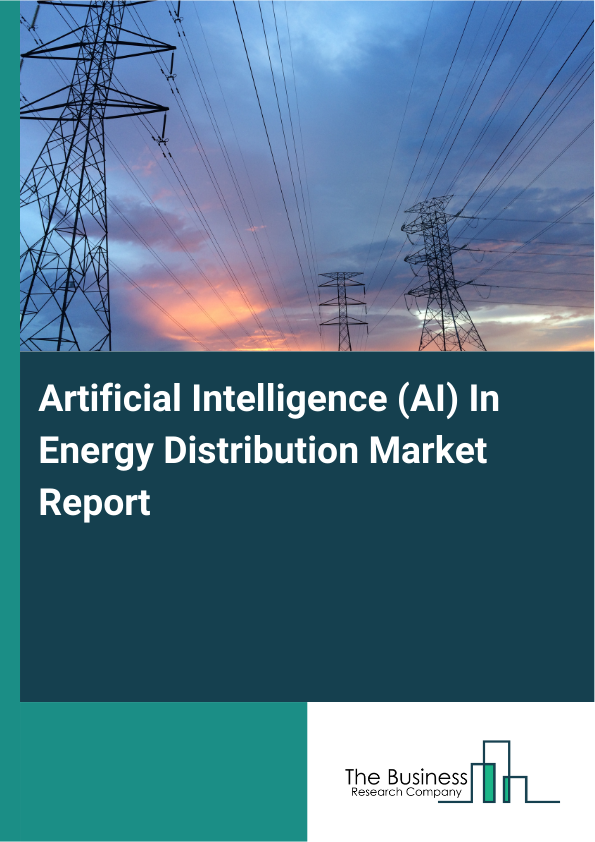 Artificial Intelligence (AI) In Energy Distribution Market Report

The Business
Research Company