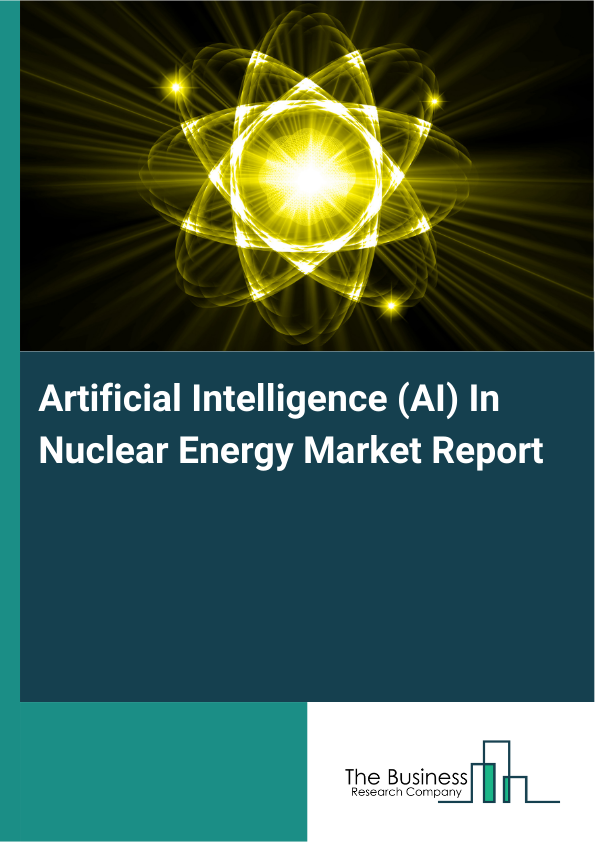 Artificial Intelligence (AI) In Nuclear Energy Market Report

The Business
Research Company