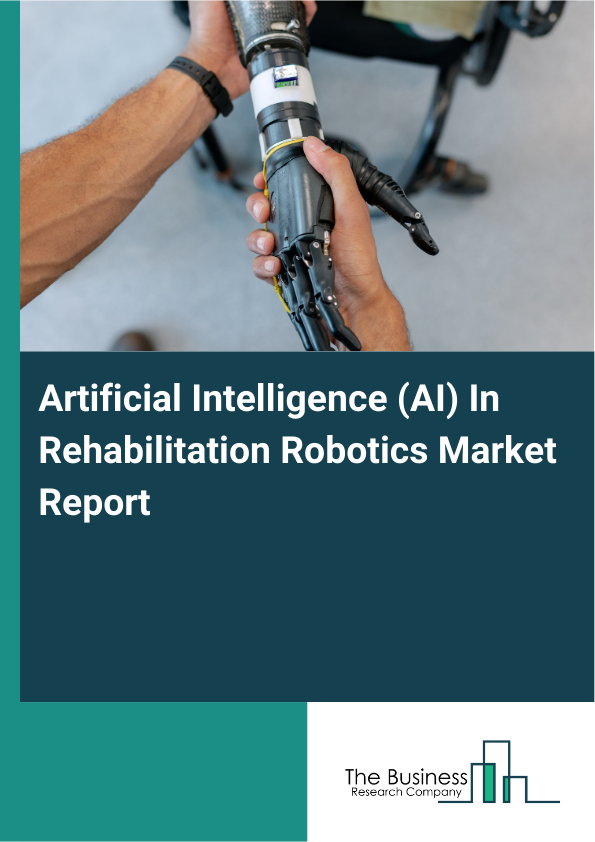 Artificial Intelligence (AI) In Rehabilitation Robotics Market Report

The Business
Research Company