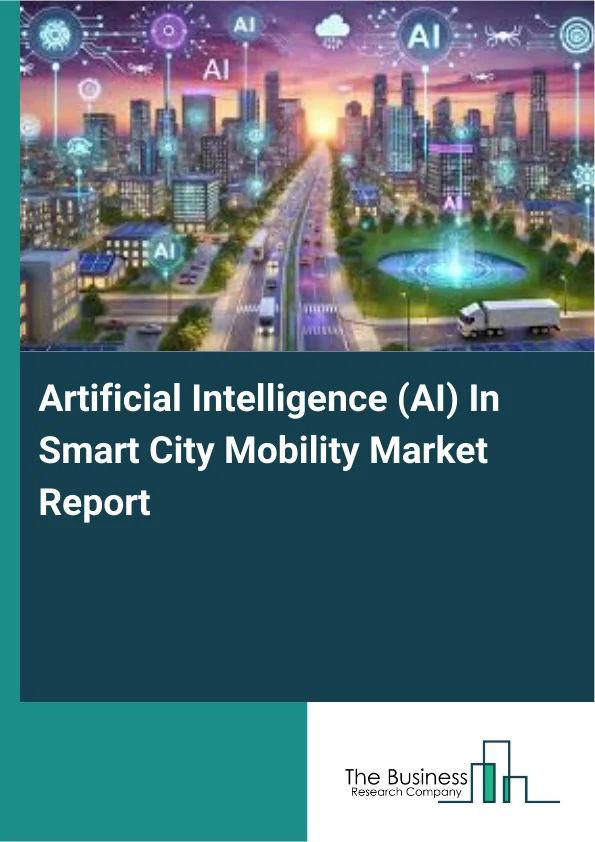 AI

AI

AI

AI

AI

Artificial Intelligence (AI) In Smart City Mobility Market Report

The Business
Research Company