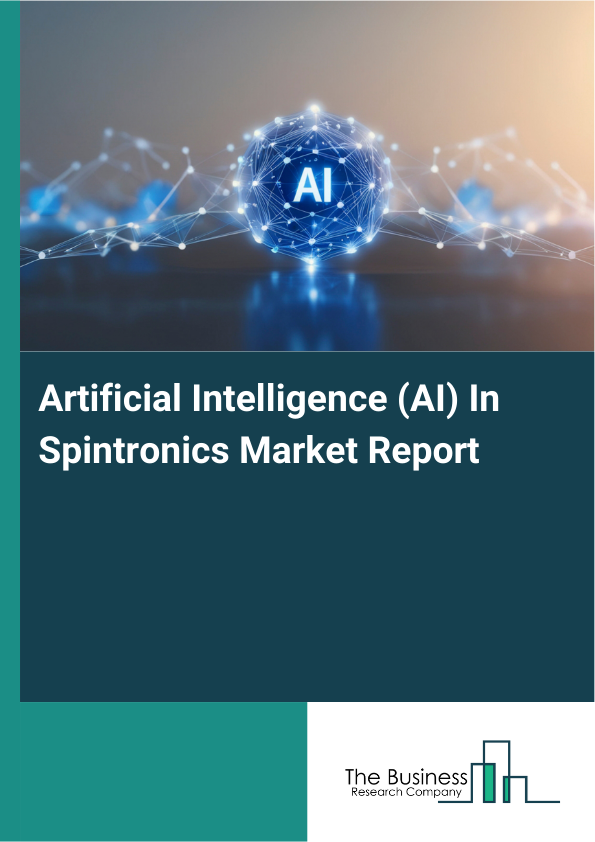 AI

Artificial Intelligence (AI) In Spintronics Market Report

The Business
Research Company