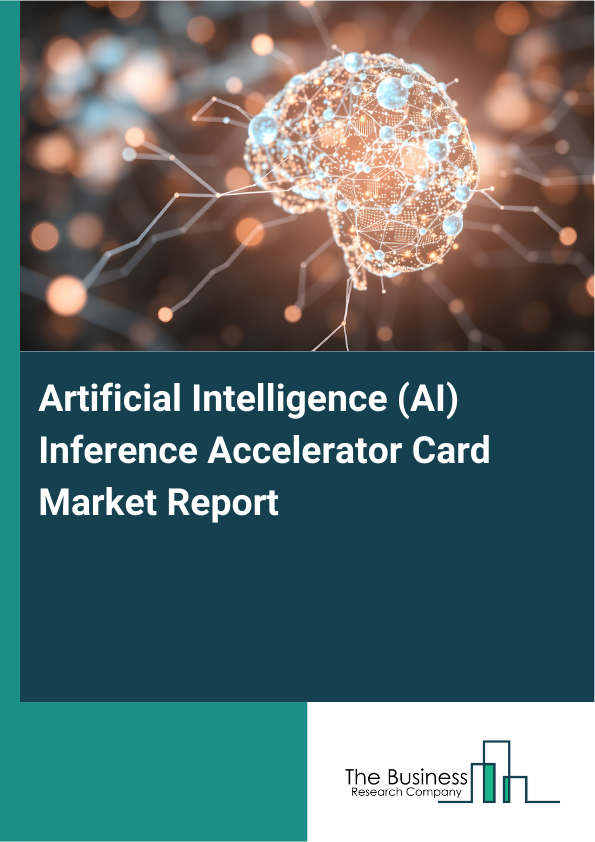 Artificial Intelligence (AI) Inference Accelerator Card Market Report

The Business
Research Company