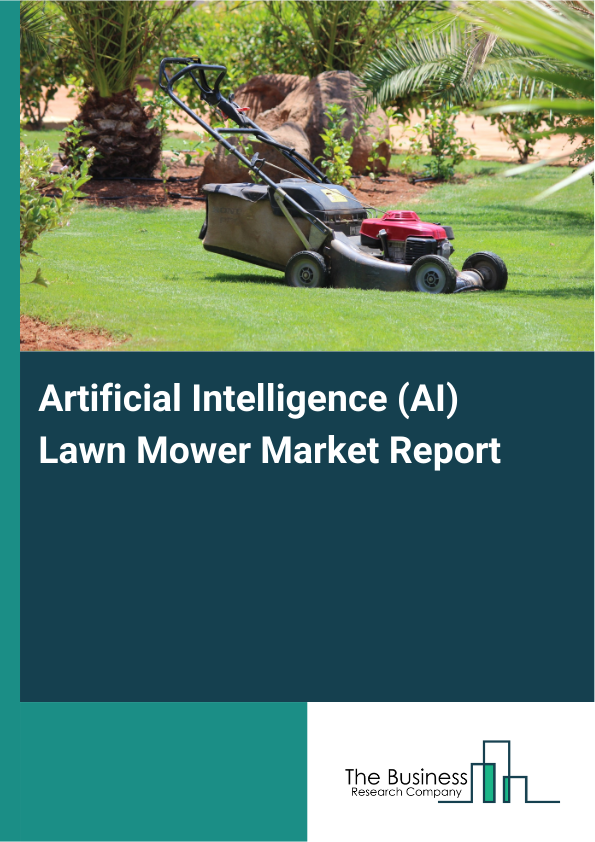 Artificial Intelligence (AI) Lawn Mower Market Report

The Business
Research Company