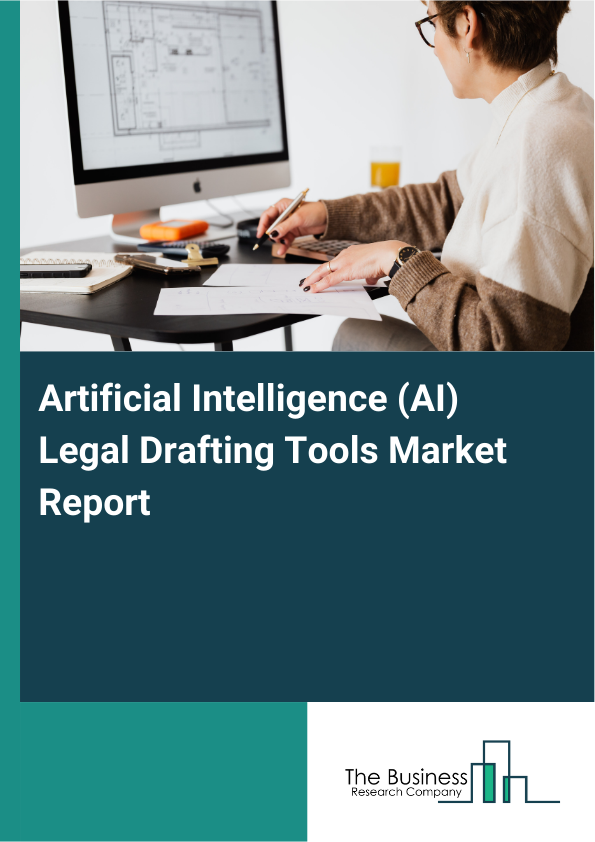 Artificial Intelligence (AI) Legal Drafting Tools Market Report

The Business
Research Company