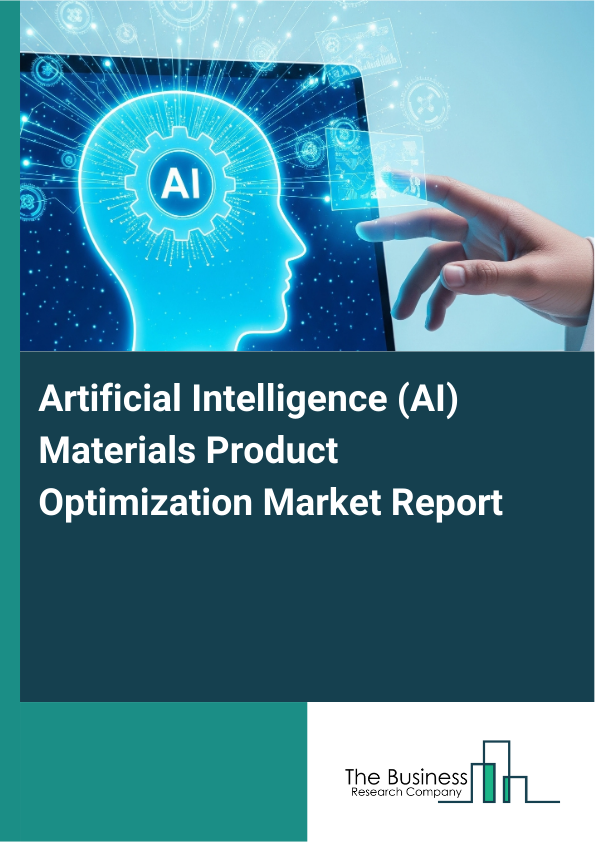 AI

Artificial Intelligence (AI) Materials Product Optimization Market Report

The Business
Research Company