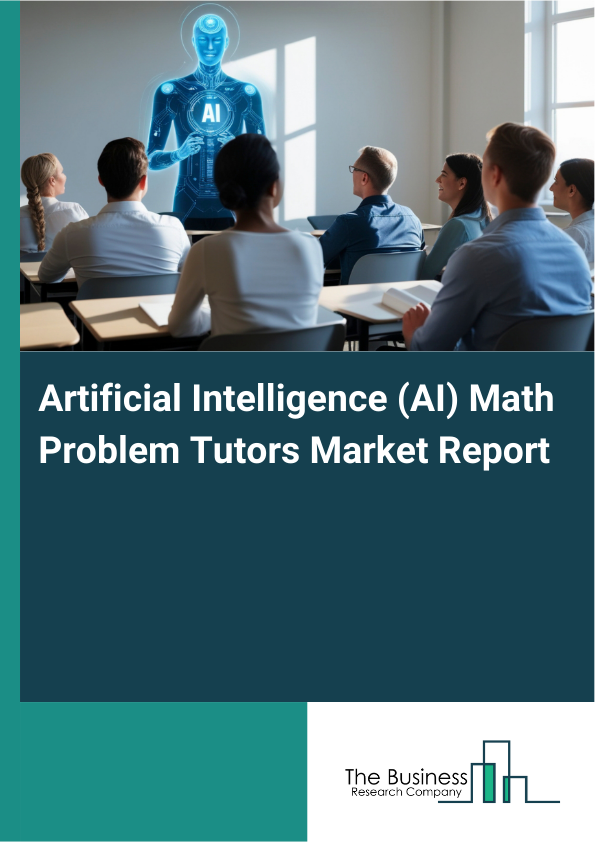 AI

Artificial Intelligence (AI) Math Problem Tutors Market Report

The Business
Research Company