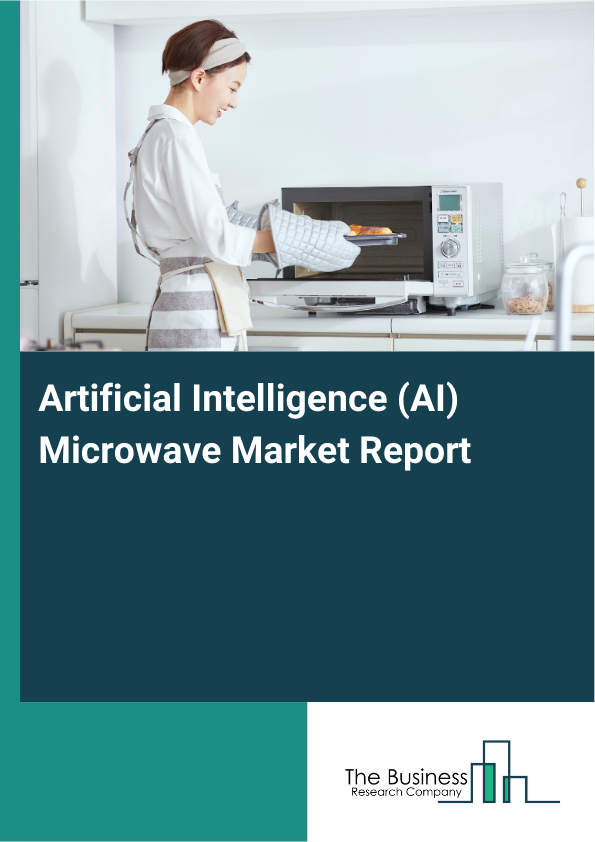 Artificial Intelligence (AI) Microwave Market Report

The Business
Research Company