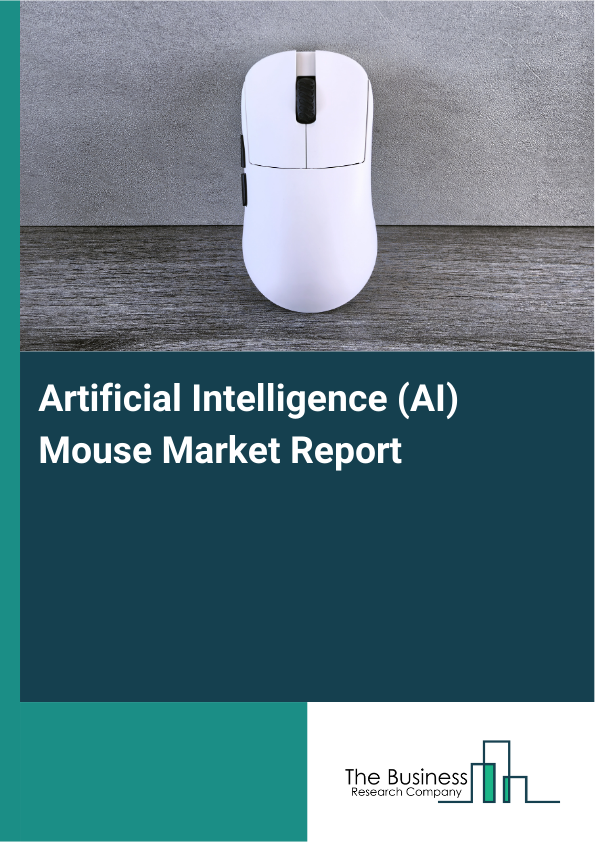 Artificial Intelligence (AI) Mouse Market Report

The Business
Research Company