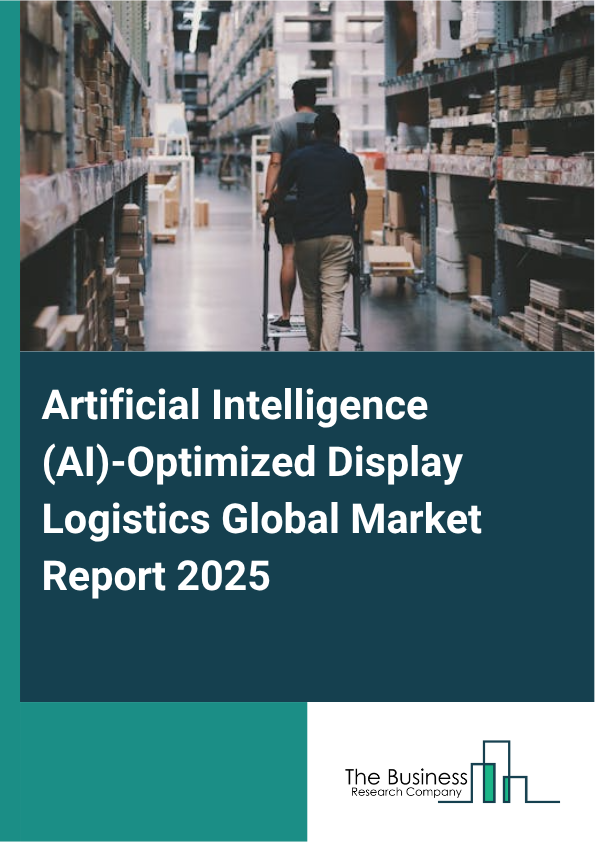 Artificial Intelligence (AI)-Optimized Display Logistics Global Market Report 2025

The Business
Research Company