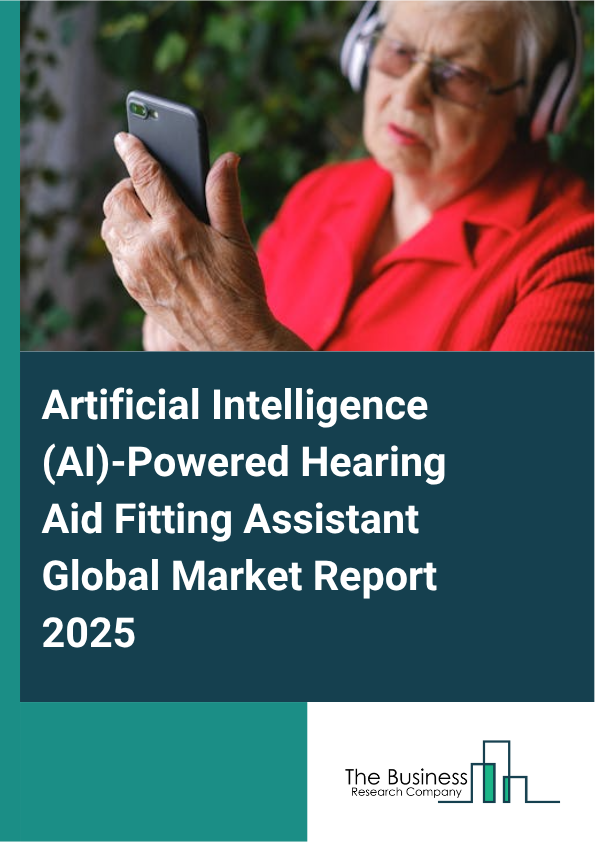 Artificial Intelligence (AI)-Powered Hearing Aid Fitting Assistant Global Market Report 2025

The Business
Research Company