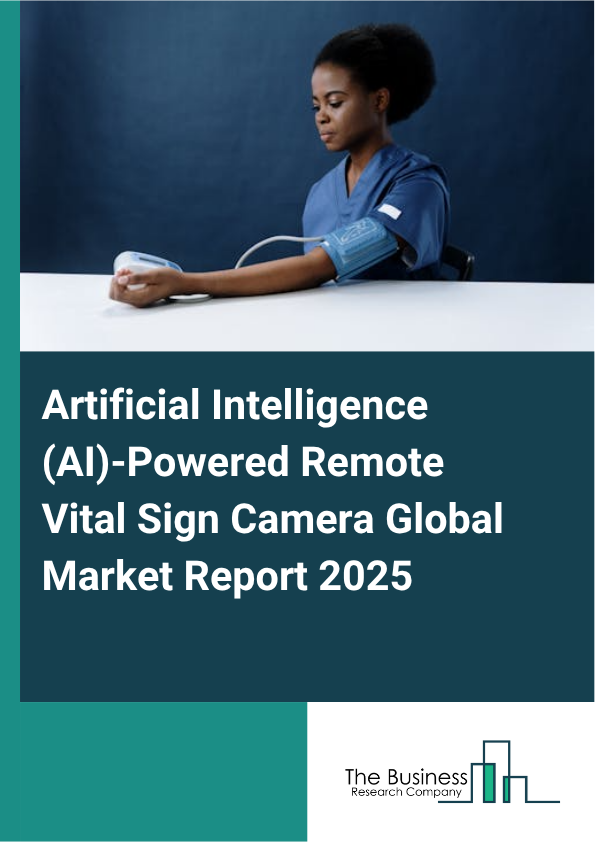 Artificial Intelligence (AI)-Powered Remote Vital Sign Camera Global Market Report 2025

The Business
Research Company