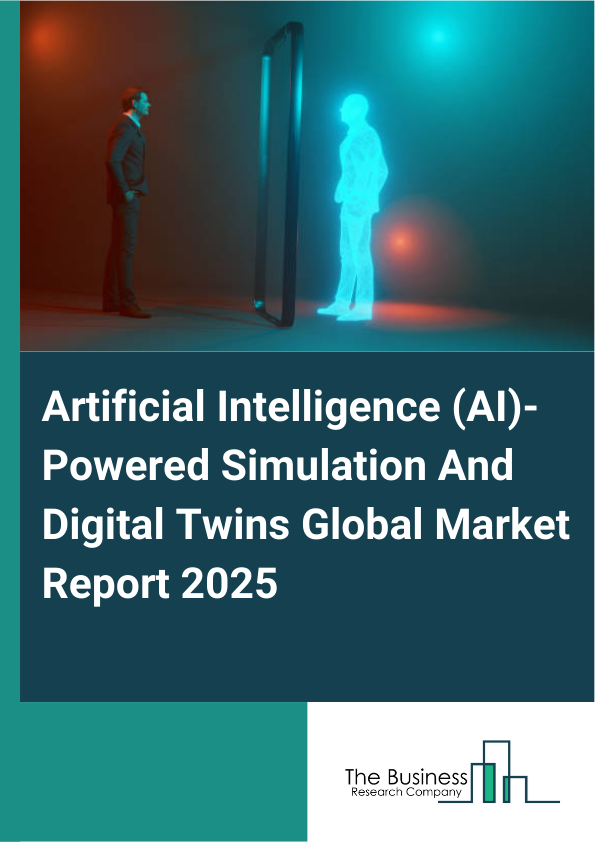 Artificial Intelligence (AI)-Powered Simulation And Digital Twins Global Market Report 2025

The Business
Research Company