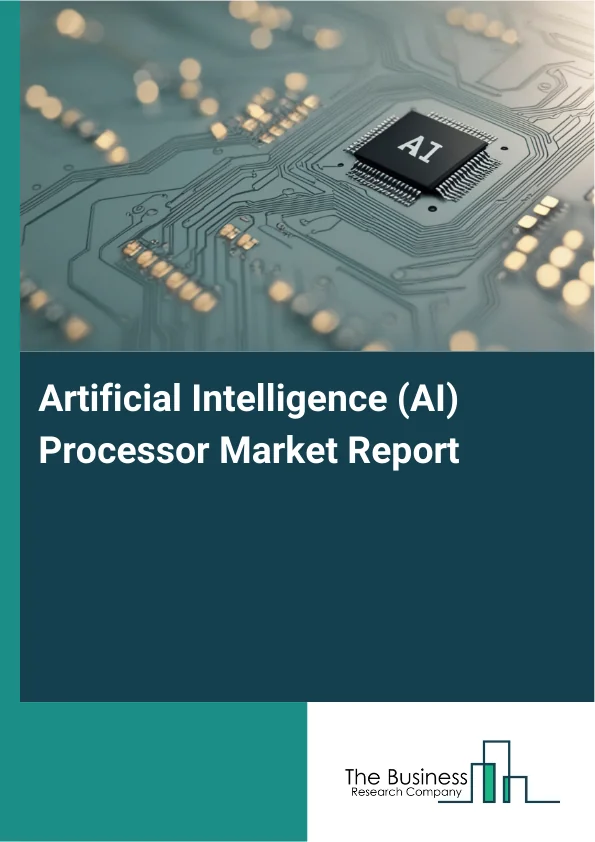 AI

Artificial Intelligence (AI) Processor Market Report

The Business
Research Company