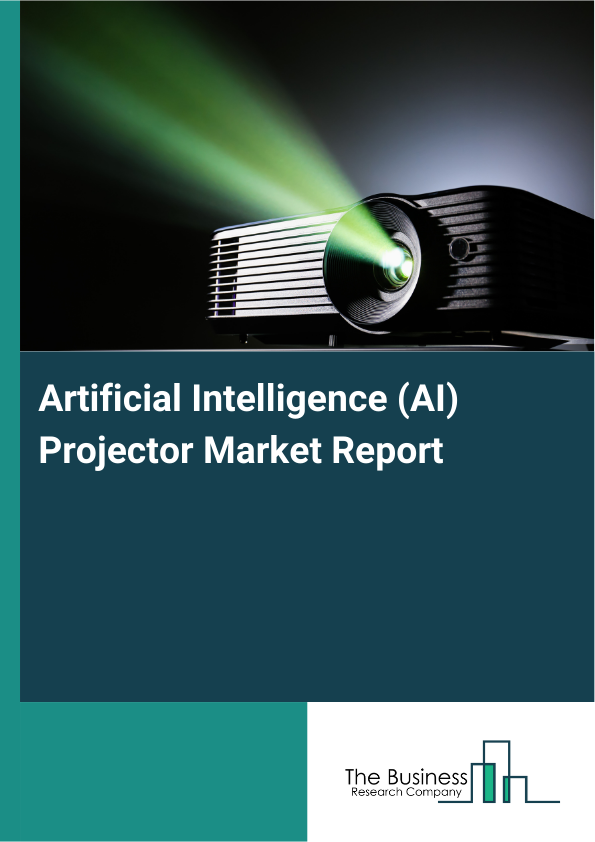 Artificial Intelligence (AI) Projector Market Report

The Business
Research Company