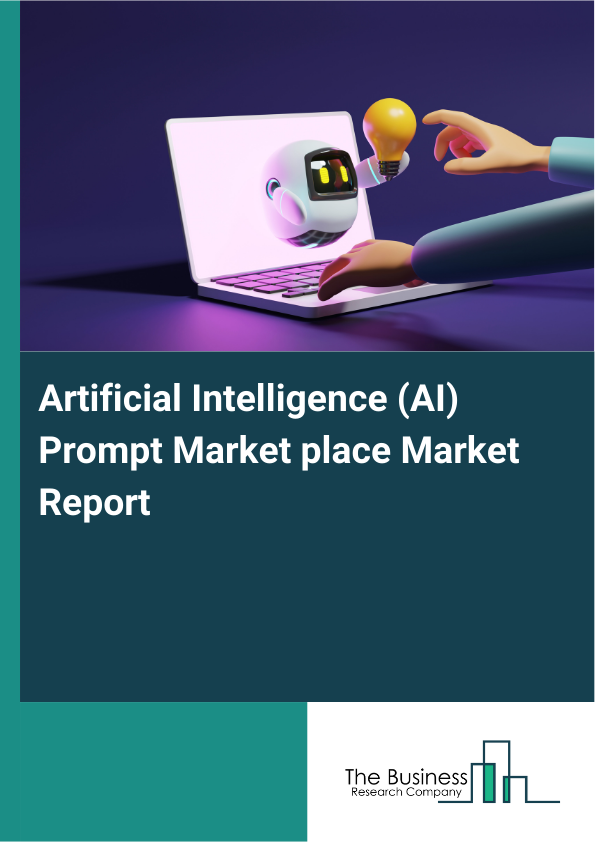 Artificial Intelligence (AI) Prompt Market place Market Report

The Business
Research Company