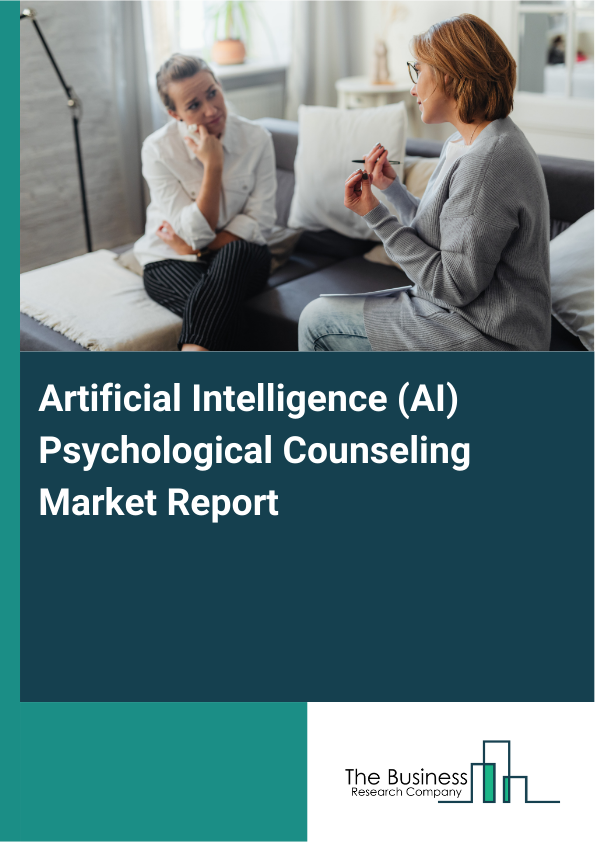 Artificial Intelligence (AI) Psychological Counseling Market Report

The Business
Research Company