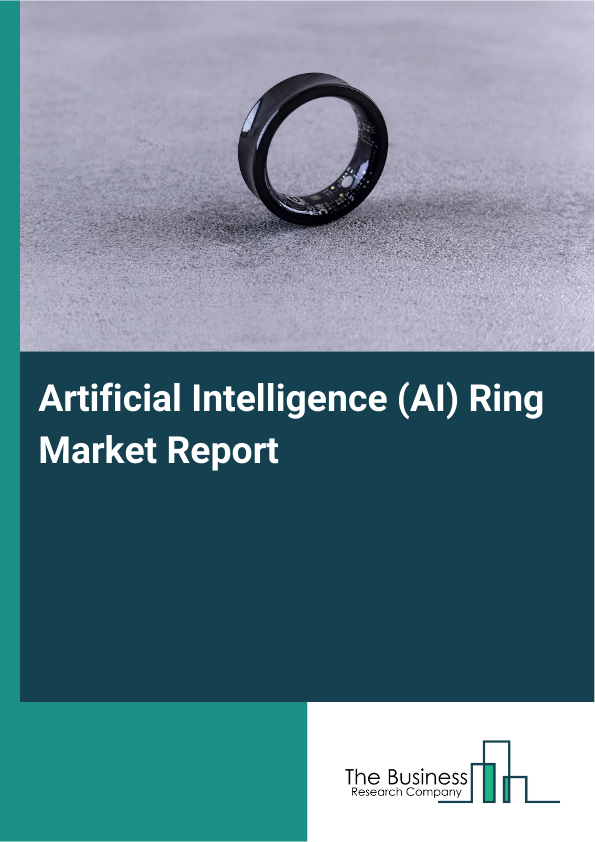 Artificial Intelligence (AI) Ring Market Report

The Business
Research Company