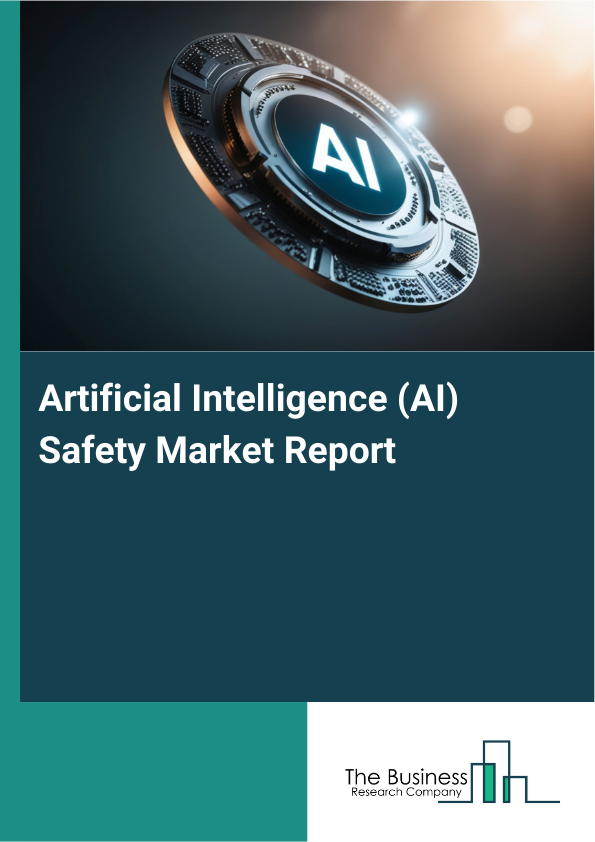 AI

Artificial Intelligence (AI) Safety Market Report

The Business
Research Company