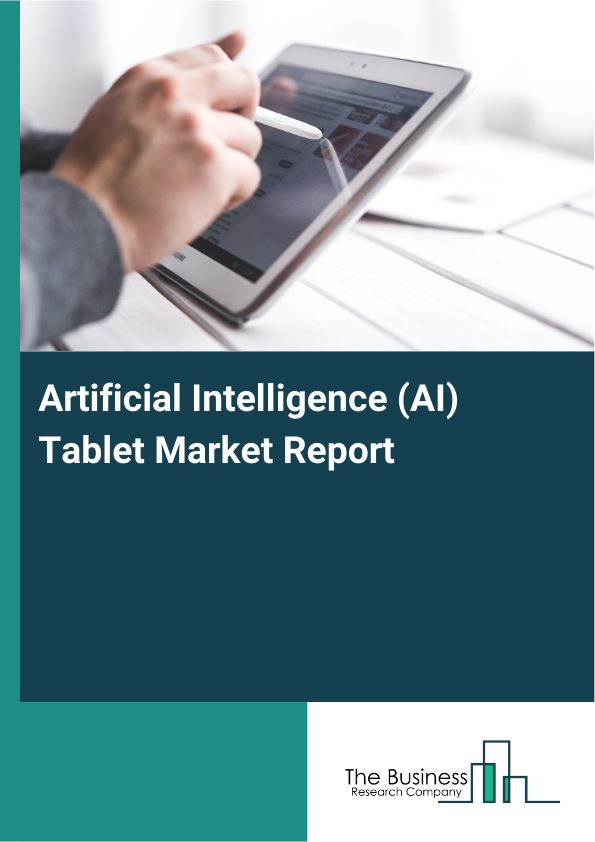 Artificial Intelligence (AI) Tablet Market Report

The Business
Research Company