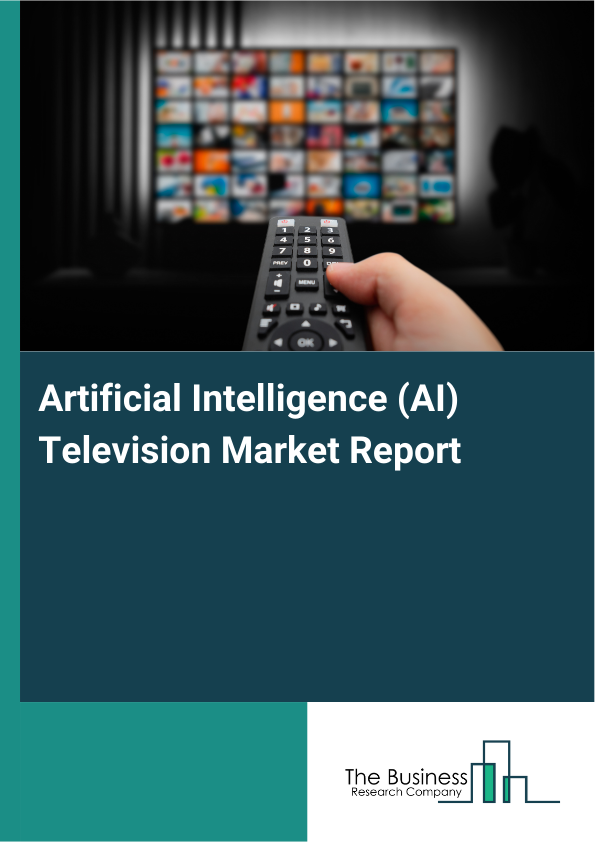 1 2 3
4 5 6
7 8 9
PREV 0
MENU
OK

Artificial Intelligence (AI) Television Market Report

The Business
Research Company